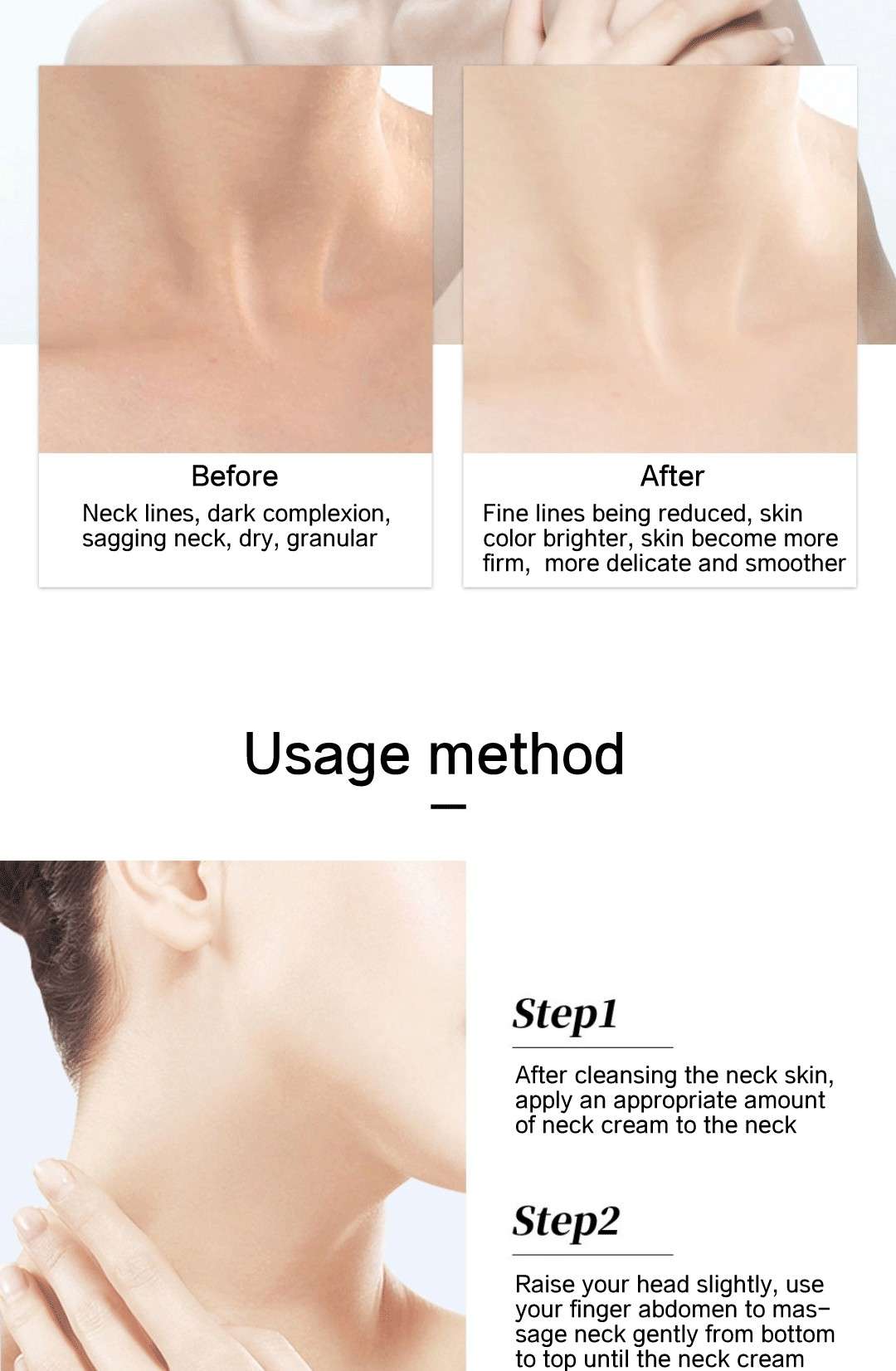 Before
Neck lines, dark complexion, sagging neck, dry, granular

After
Fine lines being reduced, skin color brighter, skin become more firm, more delicate and smoother

Usage method

Step1
After cleansing the neck skin, apply an appropriate amount of neck cream to the neck

Step2
Raise your head slightly, use your finger abdomen to massage neck gently from bottom to top until the neck cream